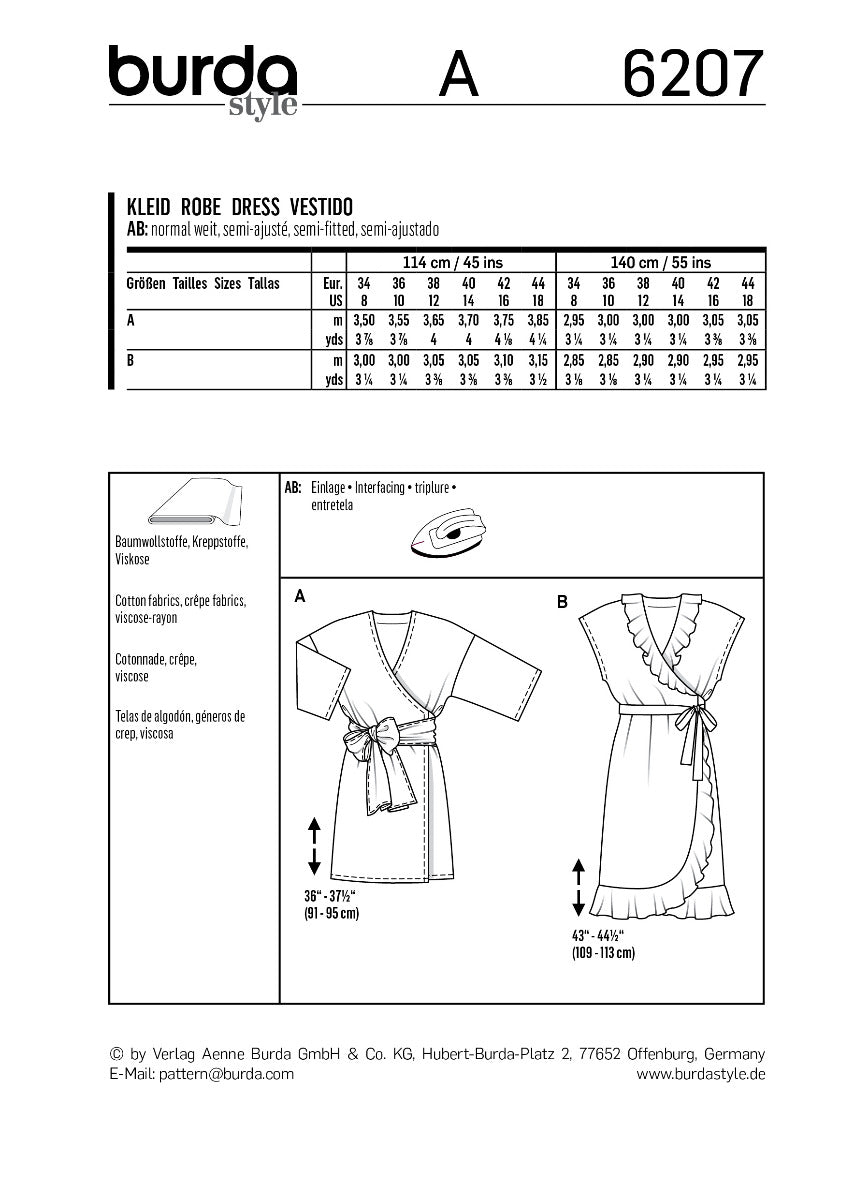 burda style A 6207

KLEID ROBE DRESS VESTIDO
AB: normal weit, semi-ajusté, semi-fitted, semi-ajustado

| | | 114 cm / 45 ins | | | | | | 140 cm / 55 ins | | | | | |
|---|---|---|---|---|---|---|---|---|---|---|---|---|---|
| Größen Tailles Sizes Tallas | Eur. | 34 | 36 | 38 | 40 | 42 | 44 | 34 | 36 | 38 | 40 | 42 | 44 |
| | US | 8 | 10 | 12 | 14 | 16 | 18 | 8 | 10 | 12 | 14 | 16 | 18 |
| A | m | 3,50 | 3,55 | 3,65 | 3,70 | 3,75 | 3,85 | 2,95 | 3,00 | 3,00 | 3,00 | 3,05 | 3,05 |
| | yds | 3 ⅞ | 3 ⅞ | 4 | 4 | 4 ⅛ | 4 ¼ | 3 ¼ | 3 ¼ | 3 ¼ | 3 ¼ | 3 ⅜ | 3 ⅜ |
| B | m | 3,00 | 3,00 | 3,05 | 3,05 | 3,10 | 3,15 | 2,85 | 2,85 | 2,90 | 2,90 | 2,95 | 2,95 |
| | yds | 3 ¼ | 3 ¼ | 3 ⅜ | 3 ⅜ | 3 ⅜ | 3 ½ | 3 ⅛ | 3 ⅛ | 3 ¼ | 3 ¼ | 3 ¼ | 3 ¼ |

Baumwollstoffe, Kreppstoffe, Viskose

Cotton fabrics, crêpe fabrics, viscose-rayon

Cotonnade, crêpe, viscose

Telas de algodón, géneros de crep, viscosa

AB: Einlage • Interfacing • triplure • entretela

A

36" - 37½"
(91 - 95 cm)

B

43" - 44½"
(109 - 113 cm)

© by Verlag Aenne Burda GmbH & Co. KG, Hubert-Burda-Platz 2, 77652 Offenburg, Germany
E-Mail: pattern@burda.com
www.burdastyle.de