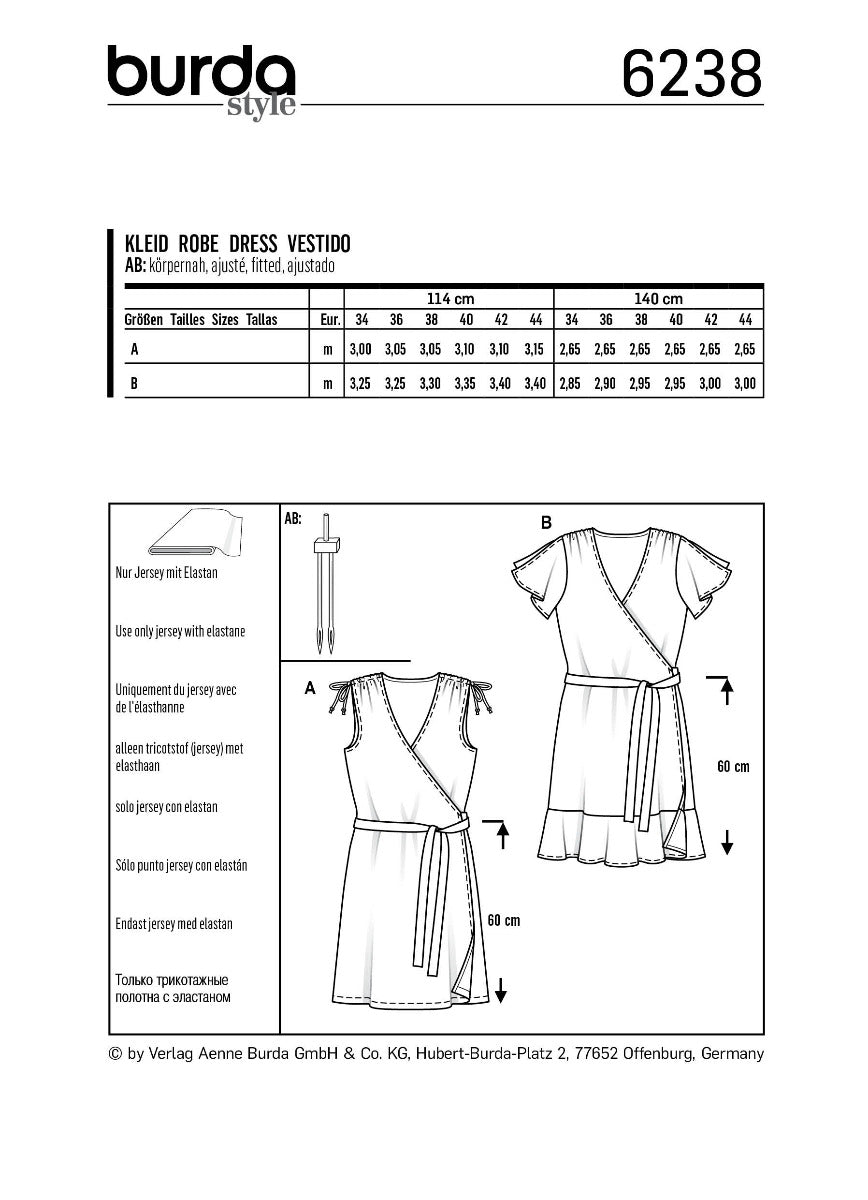 burda style

6238

KLEID ROBE DRESS VESTIDO
AB: körpernah, ajusté, fitted, ajustado

| | | 114 cm | | | | | | 140 cm | | | | | |
|---|---|---|---|---|---|---|---|---|---|---|---|---|---|
| Größen Tailles Sizes Tallas | Eur. | 34 | 36 | 38 | 40 | 42 | 44 | 34 | 36 | 38 | 40 | 42 | 44 |
| A | m | 3,00 | 3,05 | 3,05 | 3,10 | 3,10 | 3,15 | 2,65 | 2,65 | 2,65 | 2,65 | 2,65 | 2,65 |
| B | m | 3,25 | 3,25 | 3,30 | 3,35 | 3,40 | 3,40 | 2,85 | 2,90 | 2,95 | 2,95 | 3,00 | 3,00 |

Nur Jersey mit Elastan

Use only jersey with elastane

Uniquement du jersey avec de l'élasthanne

alleen tricotstof (jersey) met elasthaan

solo jersey con elastan

Sólo punto jersey con elastán

Endast jersey med elastan

Только трикотажные полотна с эластаном

AB:

A

60 cm

B

60 cm

© by Verlag Aenne Burda GmbH & Co. KG, Hubert-Burda-Platz 2, 77652 Offenburg, Germany