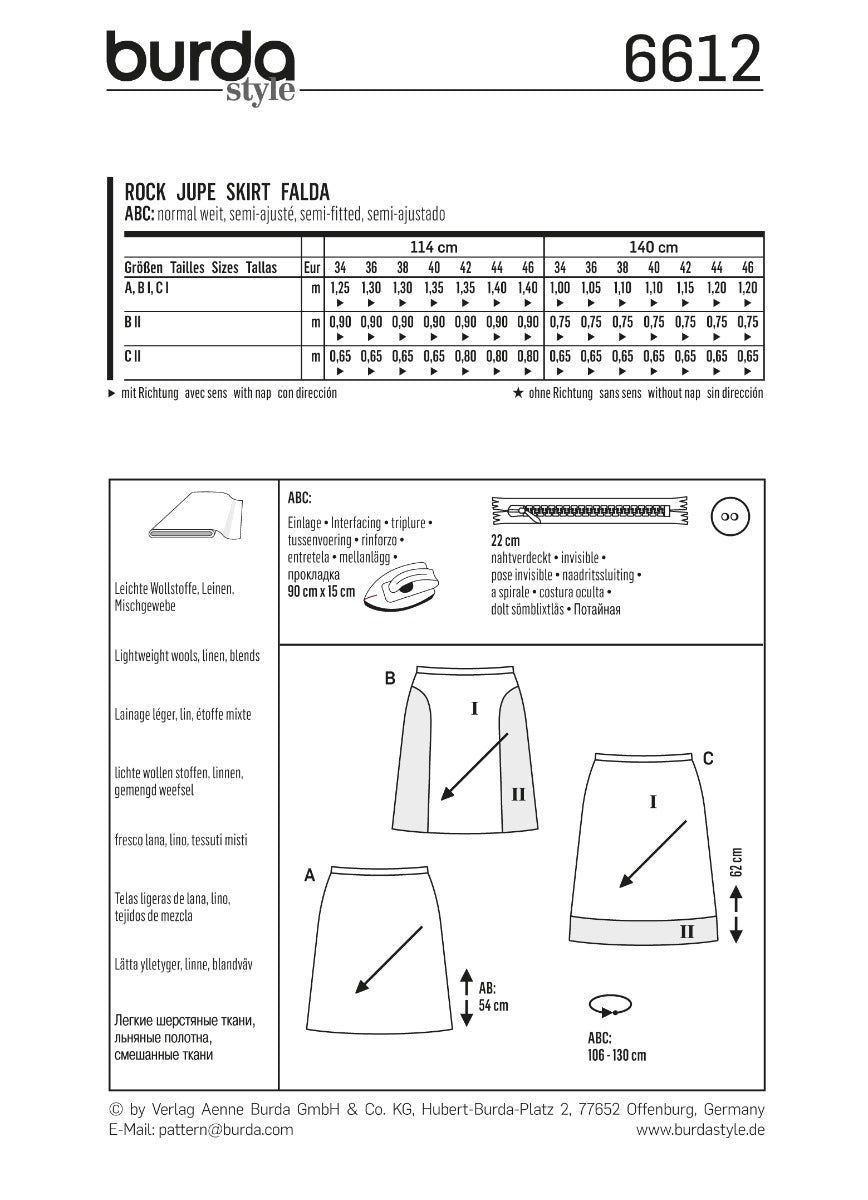 burda style 6612

ROCK JUPE SKIRT FALDA
ABC: normal weit, semi-ajusté, semi-fitted, semi-ajustado

| | | 114 cm | | | | | | | 140 cm | | | | | | |
|---|---|---|---|---|---|---|---|---|---|---|---|---|---|---|---|
| Größen Tailles Sizes Tallas | Eur | 34 | 36 | 38 | 40 | 42 | 44 | 46 | 34 | 36 | 38 | 40 | 42 | 44 | 46 |
| A, B I, C I | m | 1,25 ▶ | 1,30 ▶ | 1,30 ▶ | 1,35 ▶ | 1,35 ▶ | 1,40 ▶ | 1,40 ▶ | 1,00 ▶ | 1,05 ▶ | 1,10 ▶ | 1,10 ▶ | 1,15 ▶ | 1,20 ▶ | 1,20 ▶ |
| B II | m | 0,90 ▶ | 0,90 ▶ | 0,90 ▶ | 0,90 ▶ | 0,90 ▶ | 0,90 ▶ | 0,90 ▶ | 0,75 ▶ | 0,75 ▶ | 0,75 ▶ | 0,75 ▶ | 0,75 ▶ | 0,75 ▶ | 0,75 ▶ |
| C II | m | 0,65 ▶ | 0,65 ▶ | 0,65 ▶ | 0,65 ▶ | 0,80 ▶ | 0,80 ▶ | 0,80 ▶ | 0,65 ▶ | 0,65 ▶ | 0,65 ▶ | 0,65 ▶ | 0,65 ▶ | 0,65 ▶ | 0,65 ▶ |

▶ mit Richtung avec sens with nap con dirección
★ ohne Richtung sans sens without nap sin dirección

Leichte Wollstoffe, Leinen, Mischgewebe

Lightweight wools, linen, blends

Lainage léger, lin, étoffe mixte

lichte wollen stoffen, linnen, gemengd weefsel

fresco lana, lino, tessuti misti

Telas ligeras de lana, lino, tejidos de mezcla

Lätta ylletyger, linne, blandväv

Легкие шерстяные ткани, льняные полотна, смешанные ткани

ABC:
Einlage • Interfacing • triplure • tussenvoering • rinforzo • entretela • mellanlägg • прокладка
90 cm x 15 cm

22 cm
nahtverdeckt • invisible • pose invisible • naadritssluiting • a spirale • costura oculta • dolt sömblixtlås • Потайная

B
I
II

C
I
II
62 cm

A
AB:
54 cm

ABC:
106 - 130 cm

© by Verlag Aenne Burda GmbH & Co. KG, Hubert-Burda-Platz 2, 77652 Offenburg, Germany
E-Mail: pattern@burda.com
www.burdastyle.de